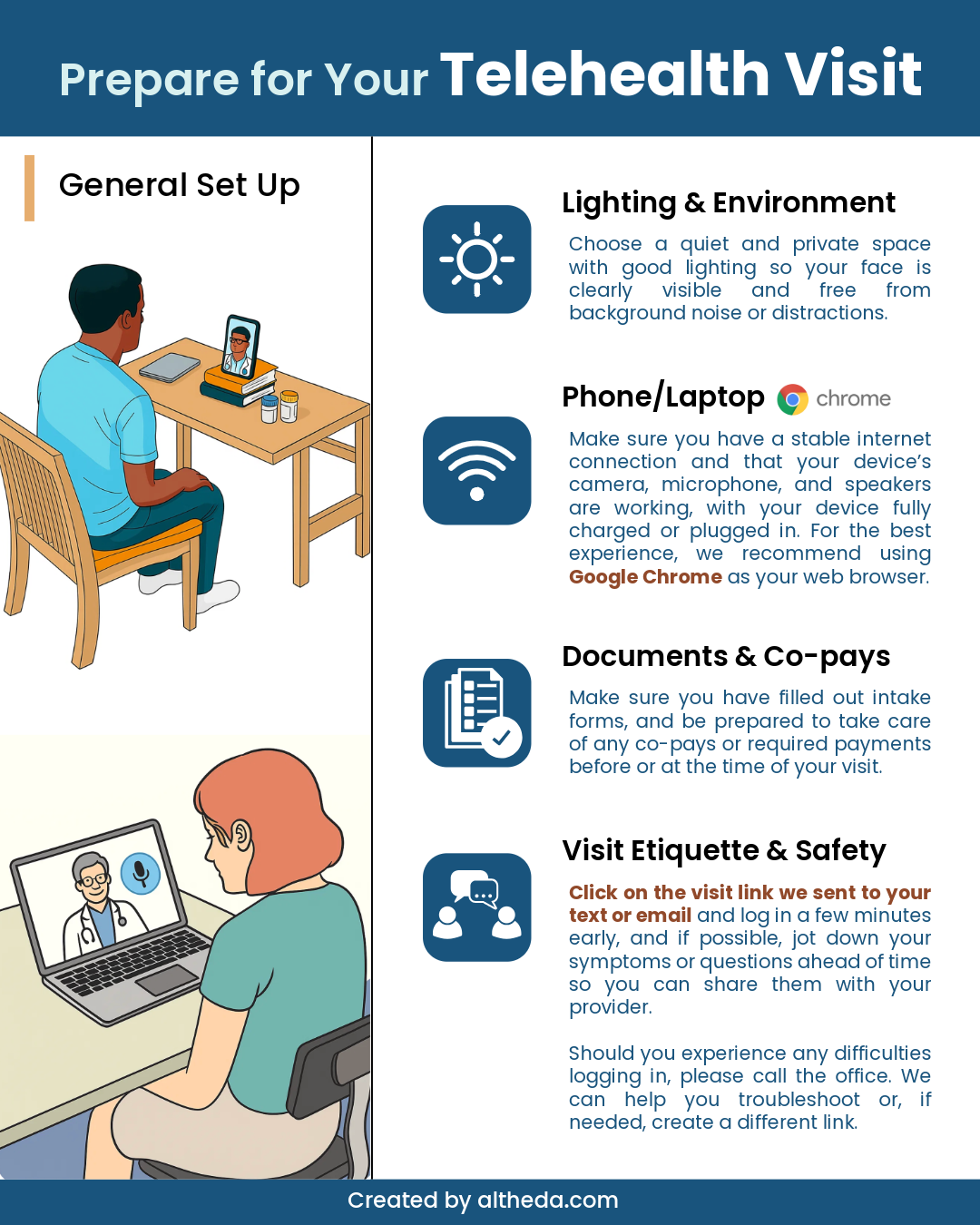 Prepare for Your Telehealth Visit

General Set Up

Lighting & Environment

Choose a quiet and private space with good lighting so your face is clearly visible and free from background noise or distractions.

Phone/Laptop chrome

Make sure you have a stable internet connection and that your device's camera, microphone, and speakers are working, with your device fully charged or plugged in. For the best experience, we recommend using Google Chrome as your web browser.

Documents & Co-pays

Make sure you have filled out intake forms, and be prepared to take care of any co-pays or required payments before or at the time of your visit.

Visit Etiquette & Safety

Click on the visit link we sent to your text or email and log in a few minutes early, and if possible, jot down your symptoms or questions ahead of time so you can share them with your provider.

Should you experience any difficulties logging in, please call the office. We can help you troubleshoot or, if needed, create a different link.

Created by altheda.com